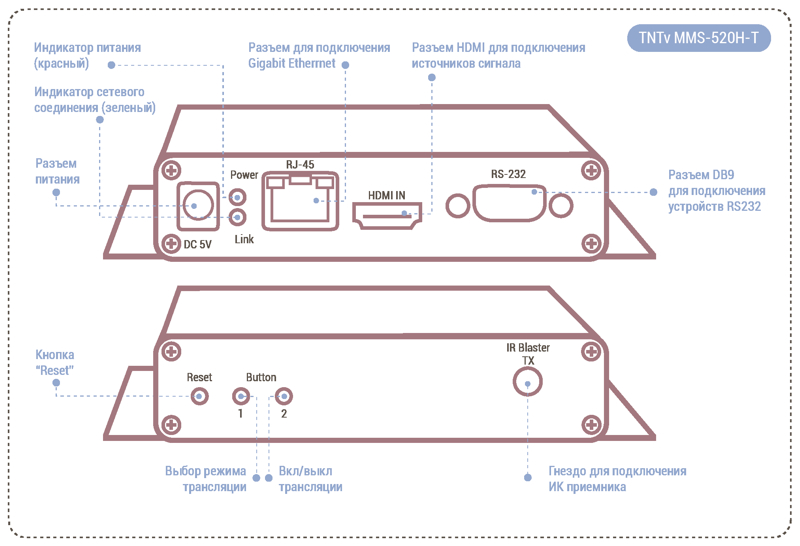 TNTv MMS-520H-T

Индикатор питания (красный)

Индикатор сетевого соединения (зеленый)

Разъем питания

Разъем для подключения Gigabit Ethernet

Разъем HDMI для подключения источников сигнала

Разъем DB9 для подключения устройств RS232

Power

Link

DC 5V

RJ-45

HDMI IN

RS-232

Кнопка "Reset"

Reset

Button

1

2

IR Blaster TX

Выбор режима трансляции

Вкл/выкл трансляции

Гнездо для подключения ИК приемника